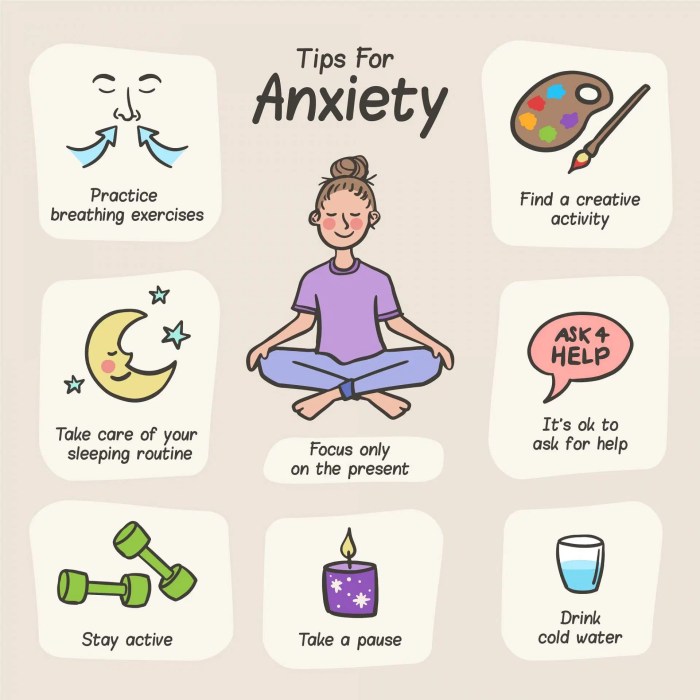 Tips For
Anxiety

Practice breathing exercises

Find a creative activity

Take care of your sleeping routine

Focus only on the present

ASK 4 HELP

It's ok to ask for help

Stay active

Take a pause

Drink cold water