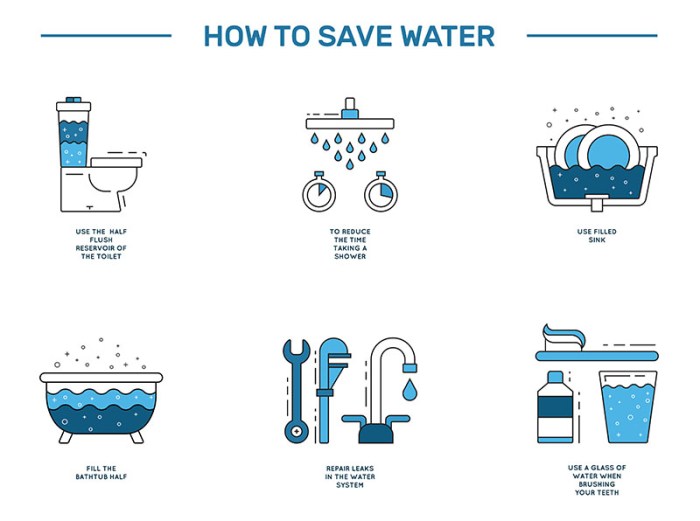 HOW TO SAVE WATER

USE THE HALF FLUSH RESERVOIR OF THE TOILET

TO REDUCE THE TIME TAKING A SHOWER

USE FILLED SINK

FILL THE BATHTUB HALF

REPAIR LEAKS IN THE WATER SYSTEM

USE A GLASS OF WATER WHEN BRUSHING YOUR TEETH